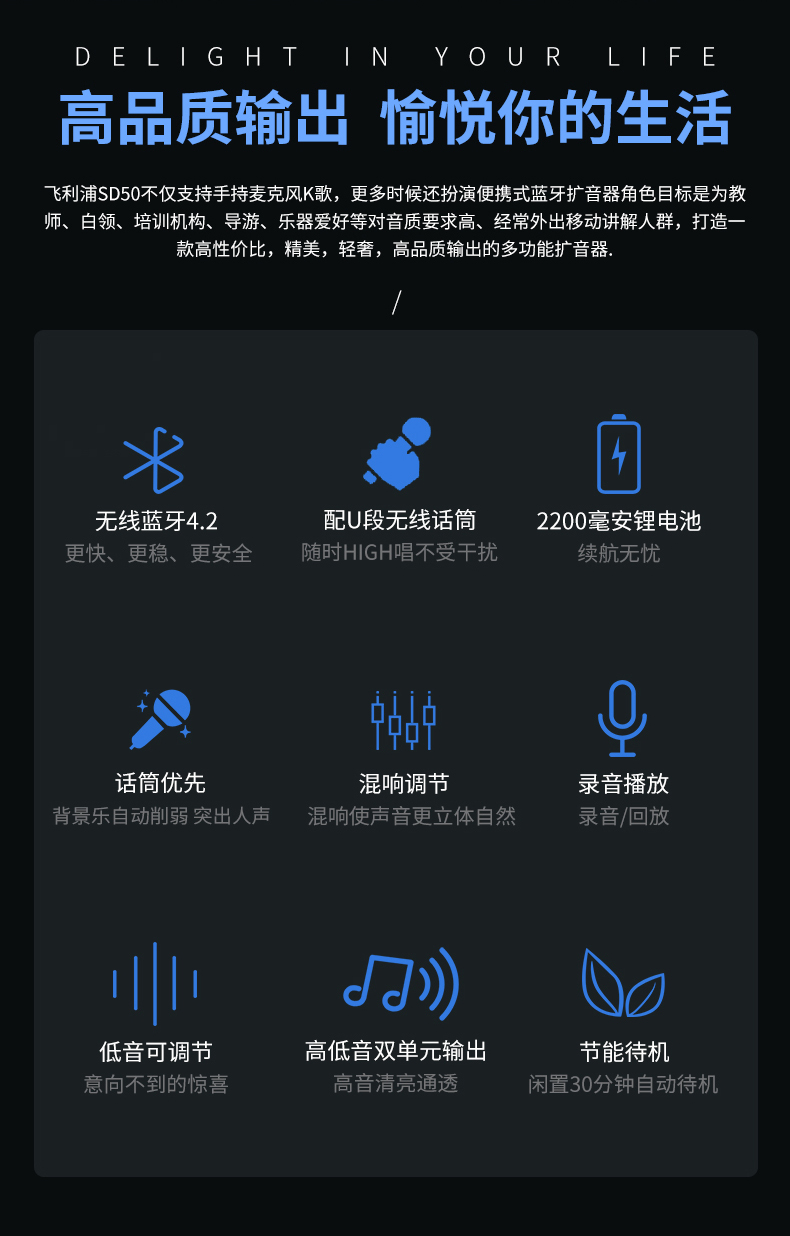 DELIGHT IN YOUR LIFE

高品质输出 愉悦你的生活

飞利浦SD50不仅支持手持麦克风K歌，更多时候还扮演便携式蓝牙扩音器角色目标是为教师、白领、培训机构、导游、乐器爱好等对音质要求高、经常外出移动讲解人群，打造一款高性价比，精美，轻奢，高品质输出的多功能扩音器.

/

无线蓝牙4.2
更快、更稳、更安全

配U段无线话筒
随时HIGH唱不受干扰

2200毫安锂电池
续航无忧

话筒优先
背景乐自动削弱 突出人声

混响调节
混响使声音更立体自然

录音播放
录音/回放

低音可调节
意向不到的惊喜

高低音双单元输出
高音清亮通透

节能待机
闲置30分钟自动待机