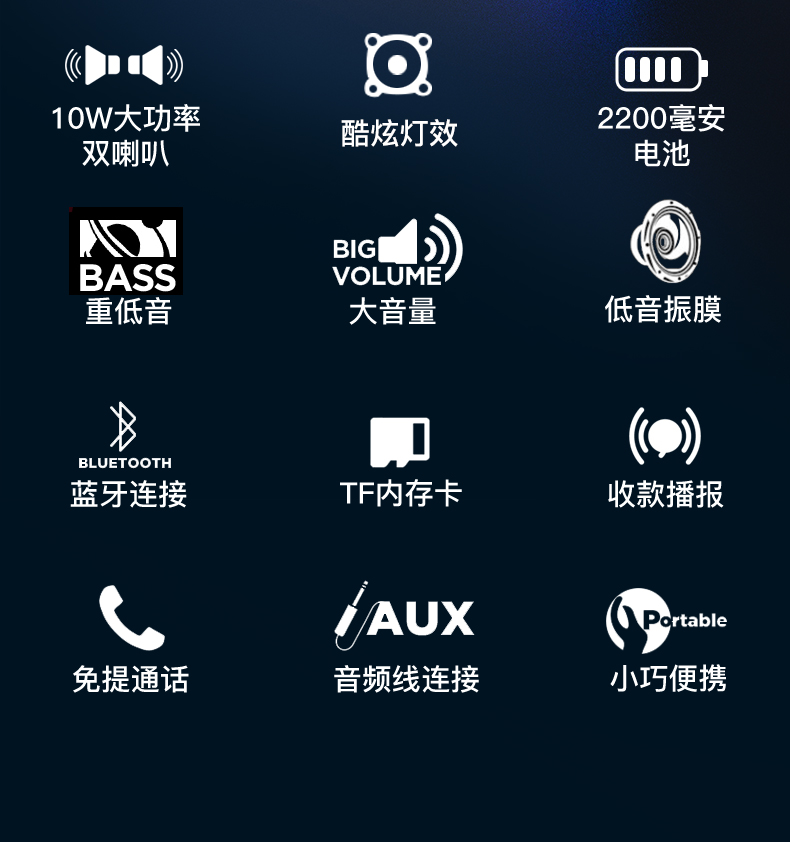 10W大功率
双喇叭

酷炫灯效

2200毫安
电池

BASS
重低音

BIG
VOLUME
大音量

低音振膜

BLUETOOTH
蓝牙连接

TF内存卡

收款播报

免提通话

AUX
音频线连接

Portable
小巧便携