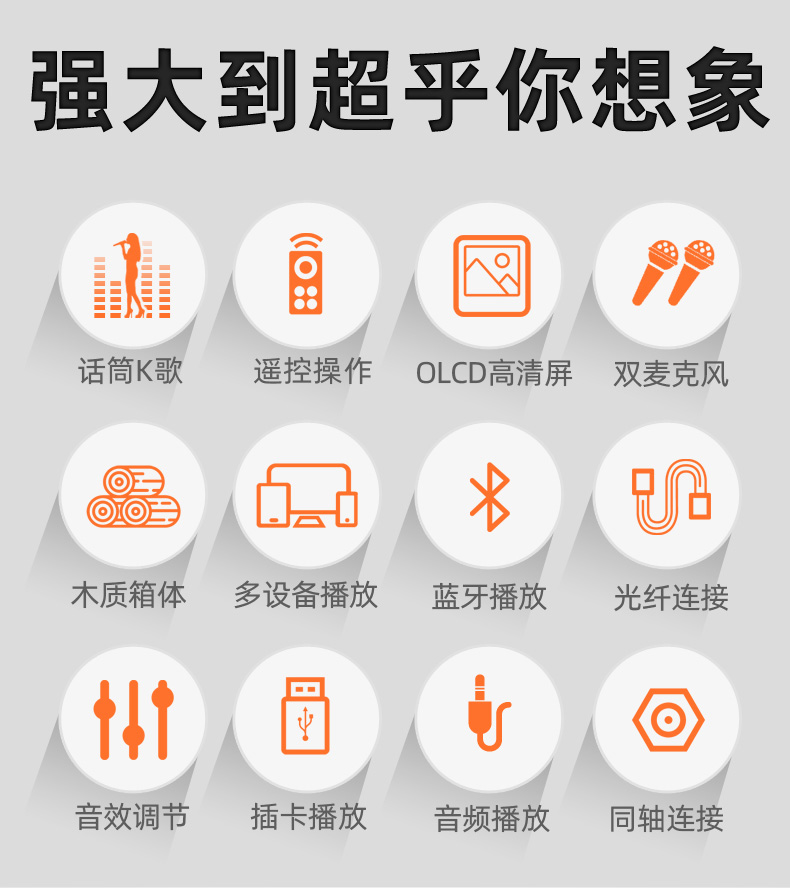 强大到超乎你想象

话筒K歌

遥控操作

OLCD高清屏

双麦克风

木质箱体

多设备播放

蓝牙播放

光纤连接

音效调节

插卡播放

音频播放

同轴连接