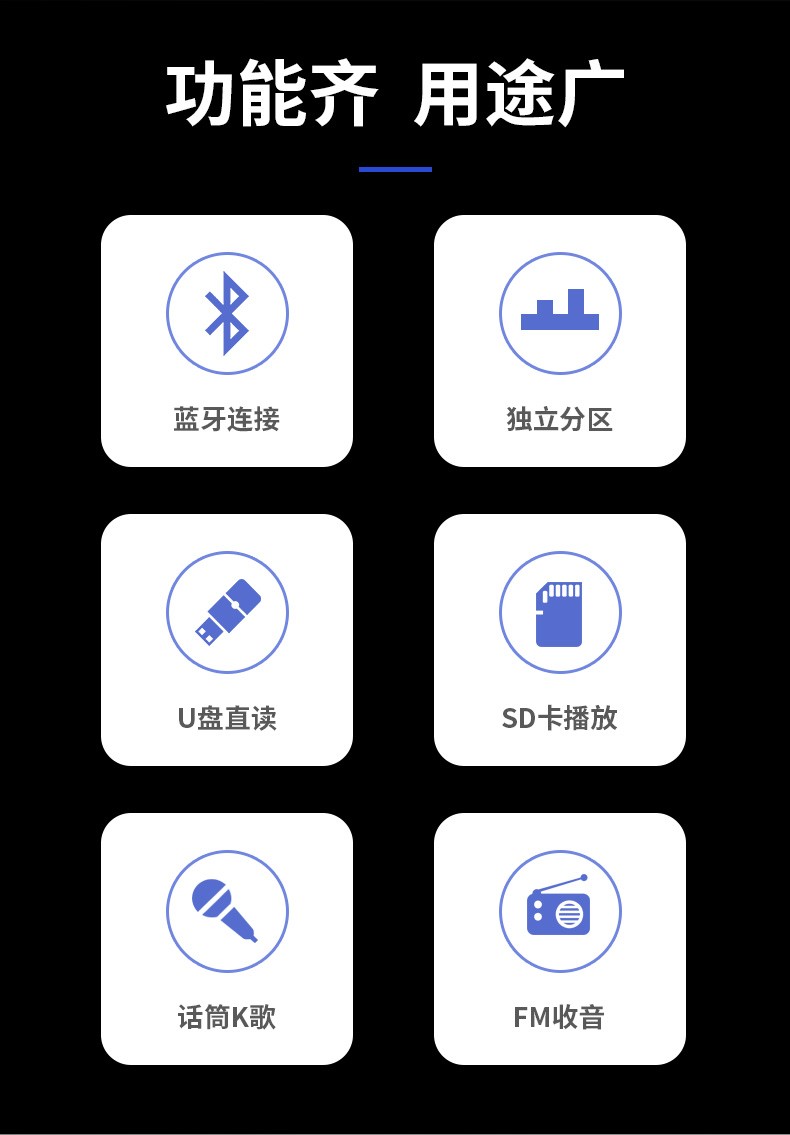 功能齐 用途广

蓝牙连接

独立分区

U盘直读

SD卡播放

话筒K歌

FM收音