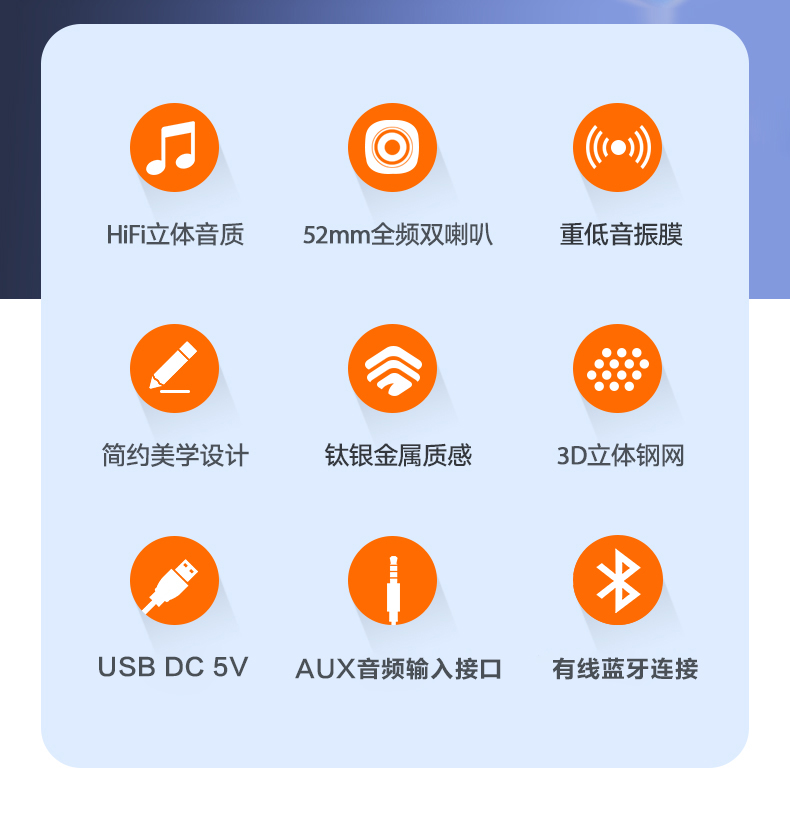 HiFi立体音质

52mm全频双喇叭

重低音振膜

简约美学设计

钛银金属质感

3D立体钢网

USB DC 5V

AUX音频输入接口

有线蓝牙连接