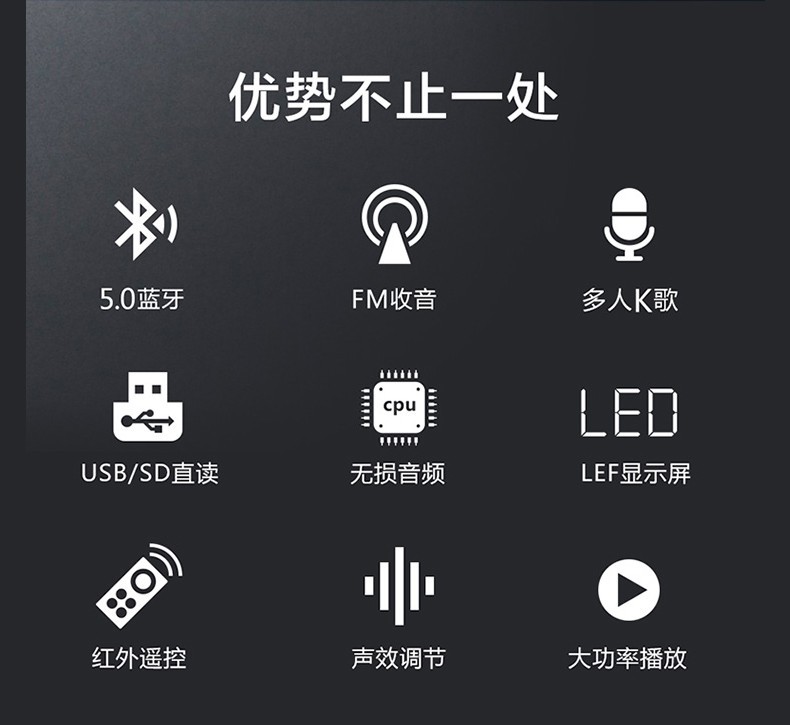 优势不止一处

5.0蓝牙

FM收音

多人K歌

USB/SD直读

cpu

无损音频

LED

LEF显示屏

红外遥控

声效调节

大功率播放