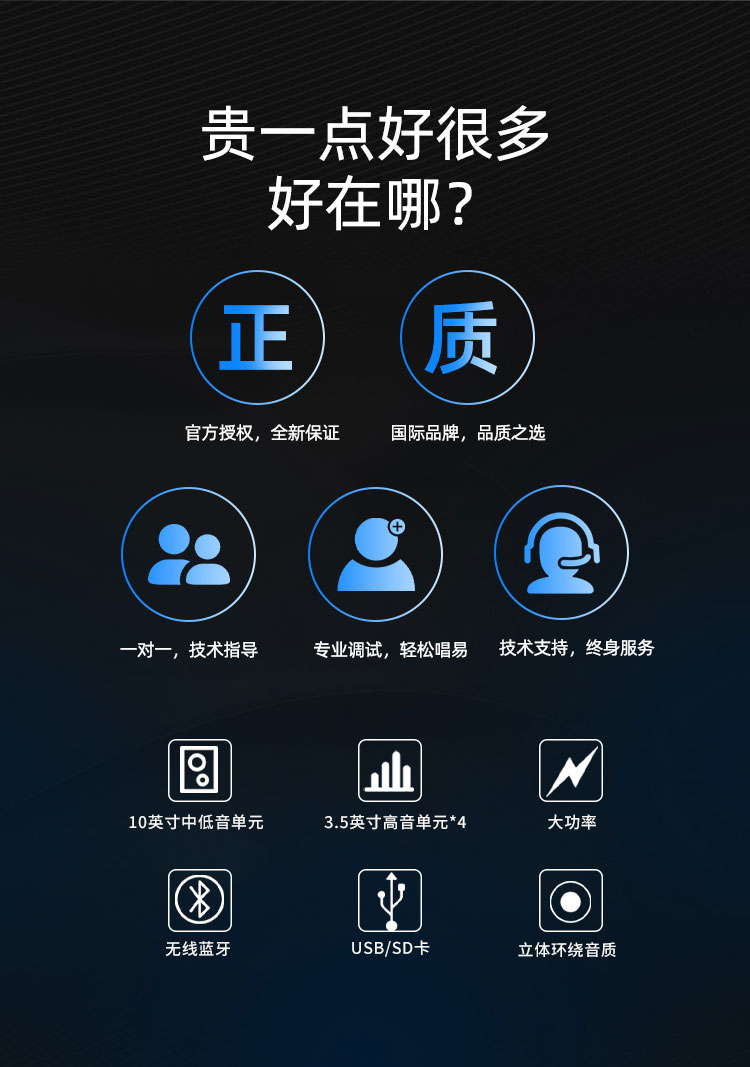 贵一点好很多
好在哪？

正
官方授权，全新保证

质
国际品牌，品质之选

一对一，技术指导

专业调试，轻松唱易

技术支持，终身服务

10英寸中低音单元

3.5英寸高音单元*4

大功率

无线蓝牙

USB/SD卡

立体环绕音质