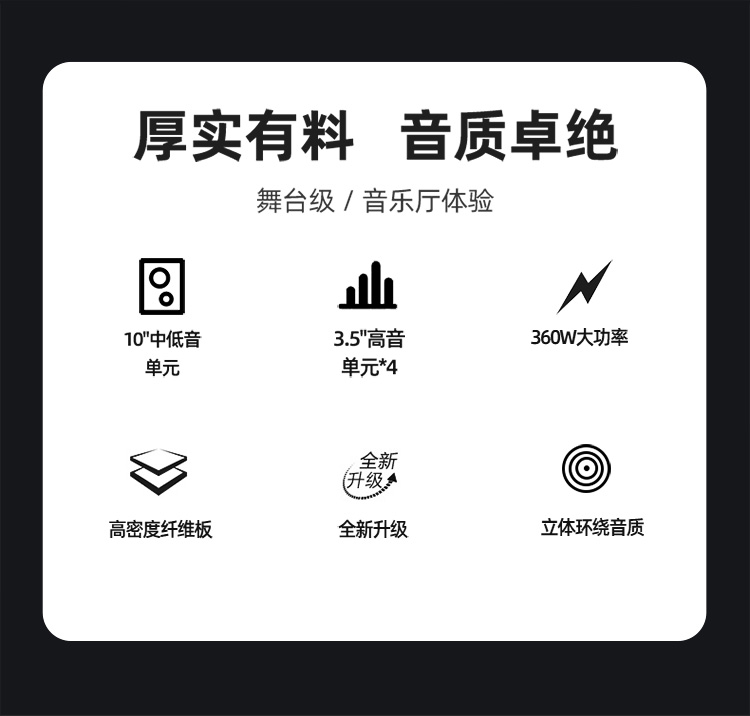 厚实有料 音质卓绝

舞台级 / 音乐厅体验

10"中低音
单元

3.5"高音
单元*4

360W大功率

高密度纤维板

全新
升级

全新升级

立体环绕音质