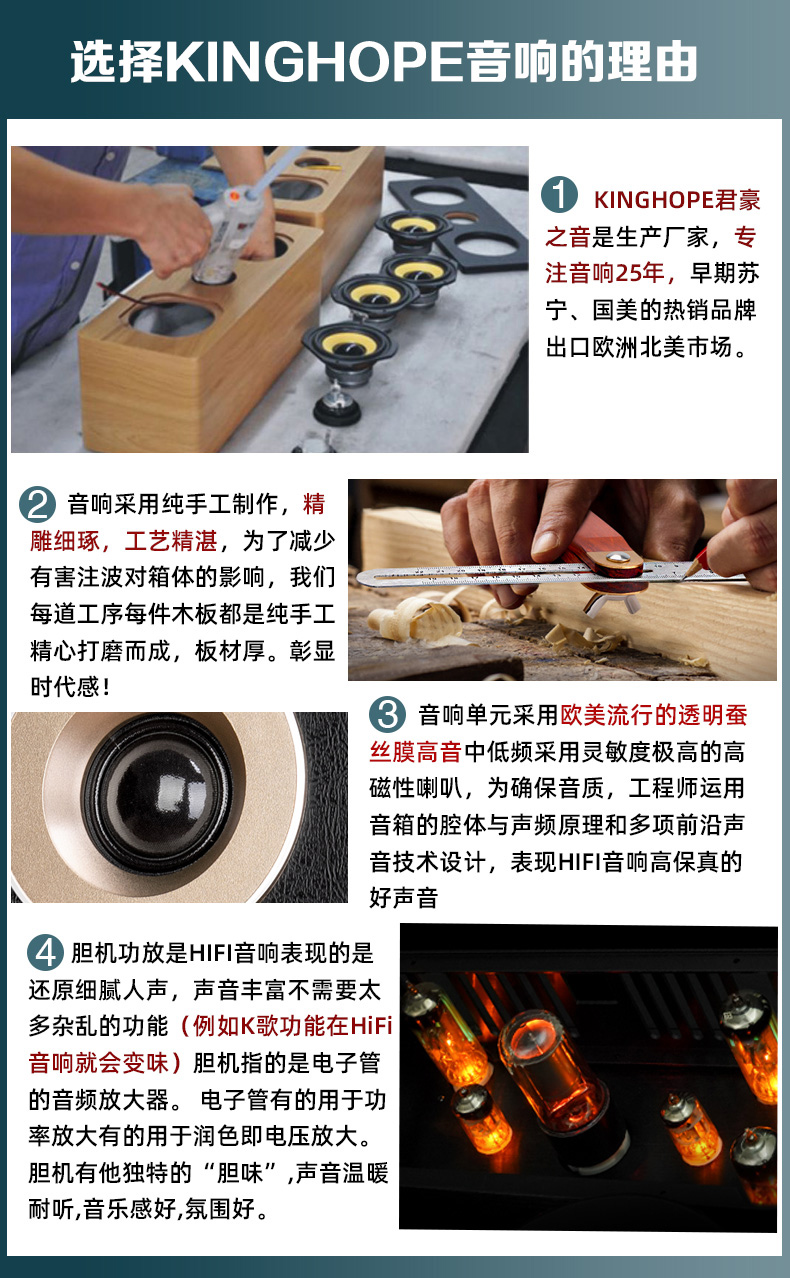 选择KINGHOPE音响的理由

1 KINGHOPE君豪之音是生产厂家，专注音响25年，早期苏宁、国美的热销品牌出口欧洲北美市场。

2 音响采用纯手工制作，精雕细琢，工艺精湛，为了减少有害注波对箱体的影响，我们每道工序每件木板都是纯手工精心打磨而成，板材厚。彰显时代感！

3 音响单元采用欧美流行的透明蚕丝膜高音中低频采用灵敏度极高的高磁性喇叭，为确保音质，工程师运用音箱的腔体与声频原理和多项前沿声音技术设计，表现HIFI音响高保真的好声音

4 胆机功放是HIFI音响表现的是还原细腻人声，声音丰富不需要太多杂乱的功能（例如K歌功能在HiFi音响就会变味）胆机指的是电子管的音频放大器。 电子管有的用于功率放大有的用于润色即电压放大。胆机有他独特的“胆味”,声音温暖耐听,音乐感好,氛围好。